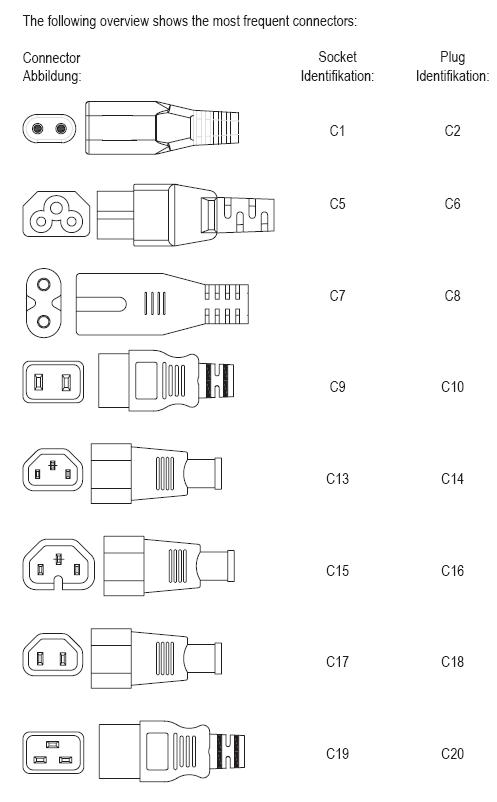 The following overview shows the most frequent connectors:

| Connector Abbildung: | Socket Identifikation: | Plug Identifikation: |
|---|---|---|
| | C1 | C2 |
| | C5 | C6 |
| | C7 | C8 |
| | C9 | C10 |
| | C13 | C14 |
| | C15 | C16 |
| | C17 | C18 |
| | C19 | C20 |