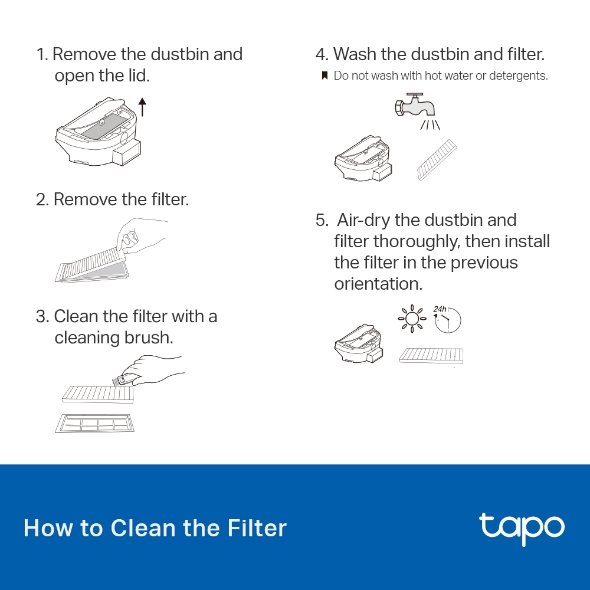 1. Remove the dustbin and open the lid.

2. Remove the filter.

3. Clean the filter with a cleaning brush.

4. Wash the dustbin and filter.

Do not wash with hot water or detergents.

5. Air-dry the dustbin and filter thoroughly, then install the filter in the previous orientation.

24h

How to Clean the Filter

tapo