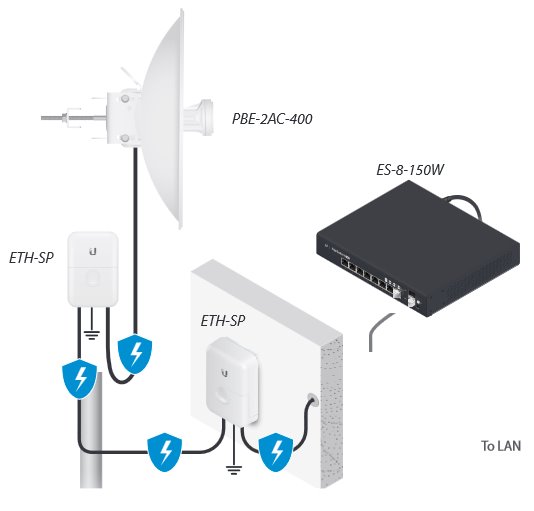 PBE-2AC-400

ES-8-150W

ETH-SP

ETH-SP

To LAN