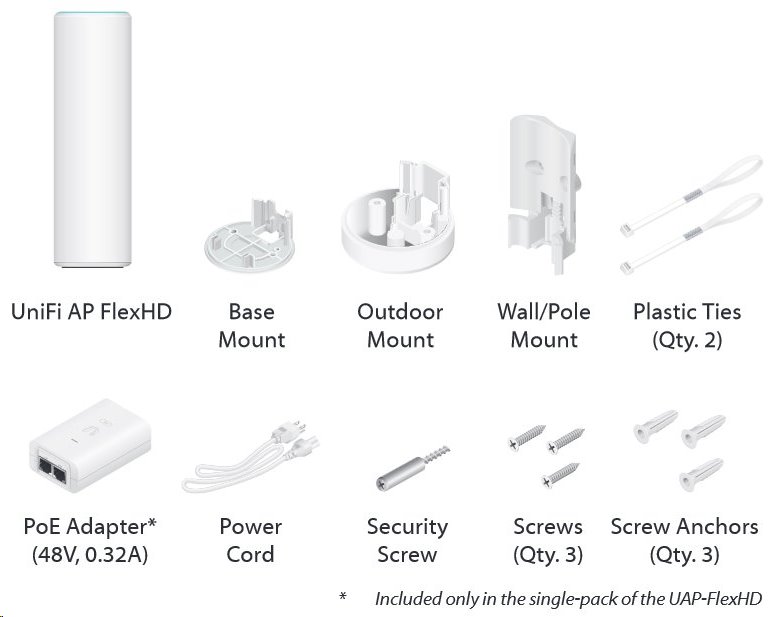 UniFi AP FlexHD

Base Mount

Outdoor Mount

Wall/Pole Mount

Plastic Ties (Qty. 2)

PoE Adapter* (48V, 0.32A)

Power Cord

Security Screw

Screws (Qty. 3)

Screw Anchors (Qty. 3)

* Included only in the single-pack of the UAP-FlexHD